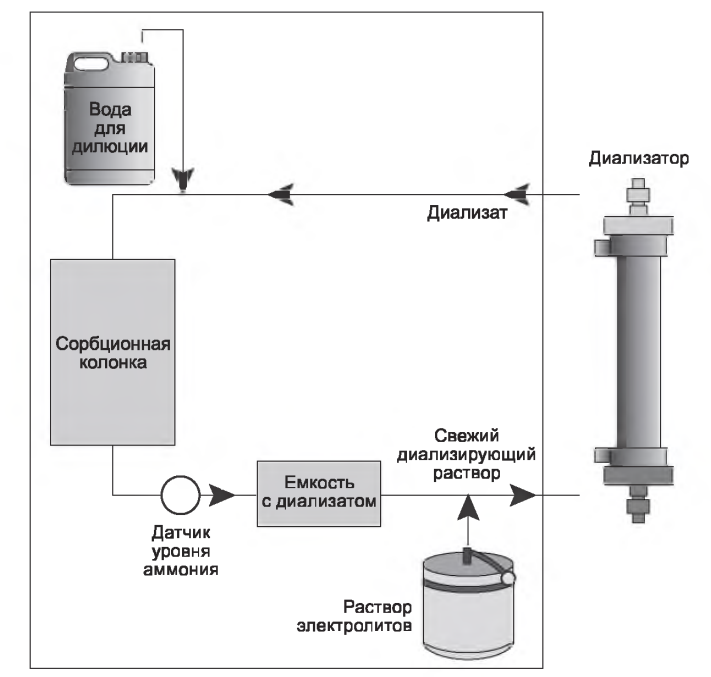 Вода для дилюции

Диализатор

Диализат

Сорбционная колонка

Свежий диализирующий раствор

Емкость с диализатом

Датчик уровня аммония

Раствор электролитов