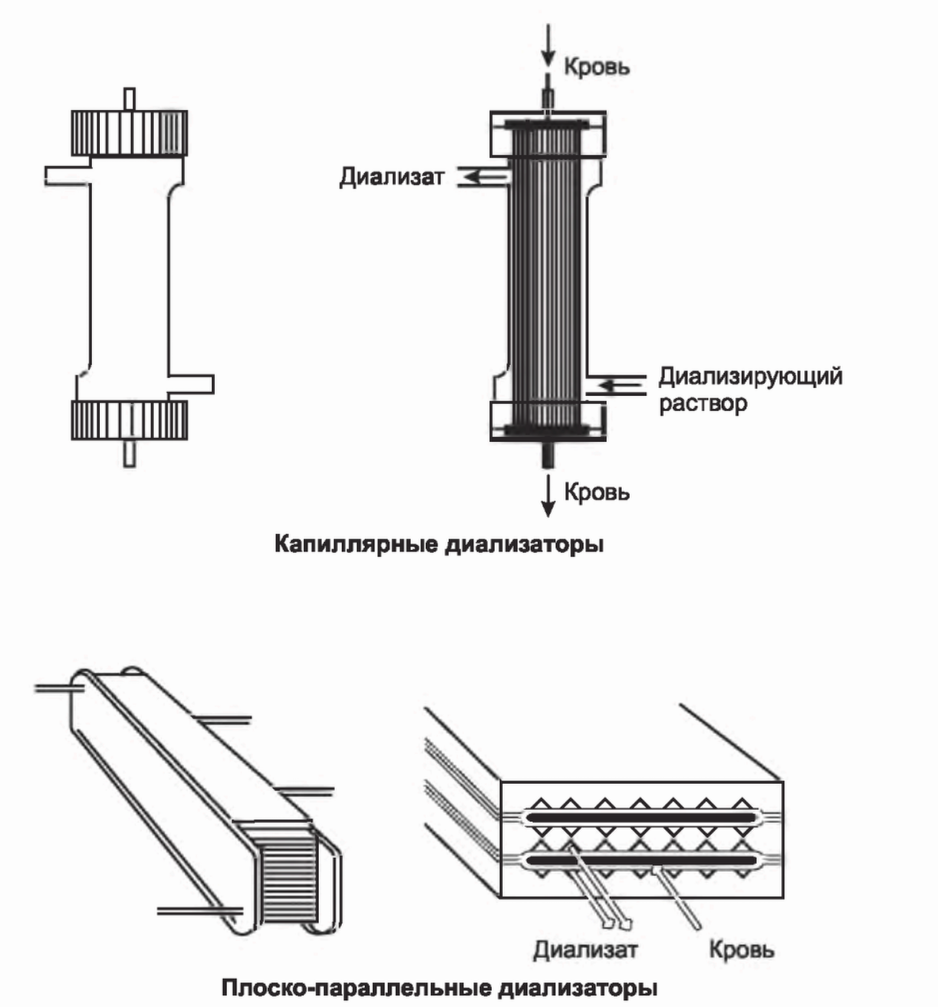 Кровь

Диализат

Диализирующий раствор

Кровь

Капиллярные диализаторы

Диализат

Кровь

Плоско-параллельные диализаторы